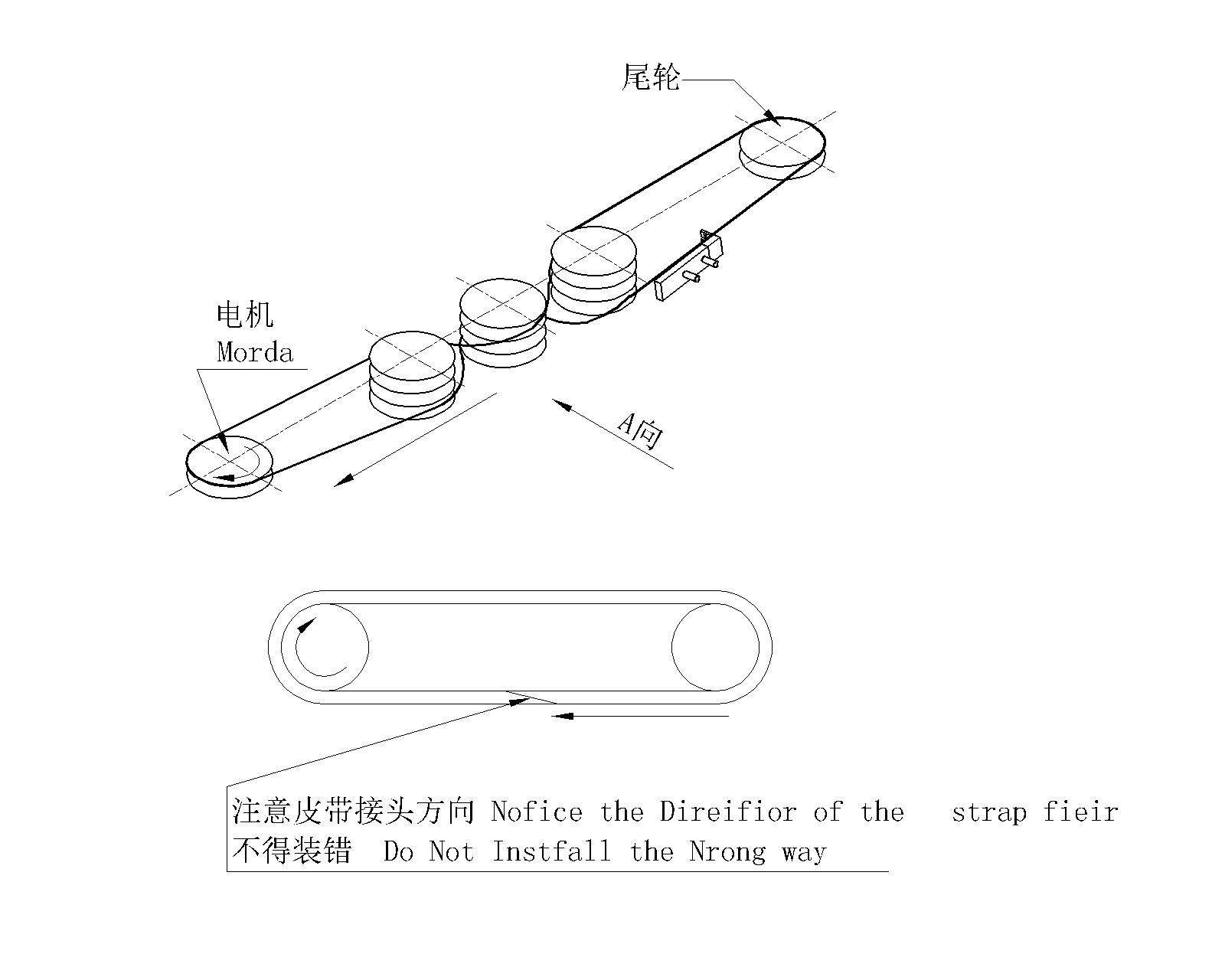 尾轮

电机
Morda

A向

注意皮带接头方向 Nofice the Direifior of the strap fieir
不得装错 Do Not Instfall the Nrong way